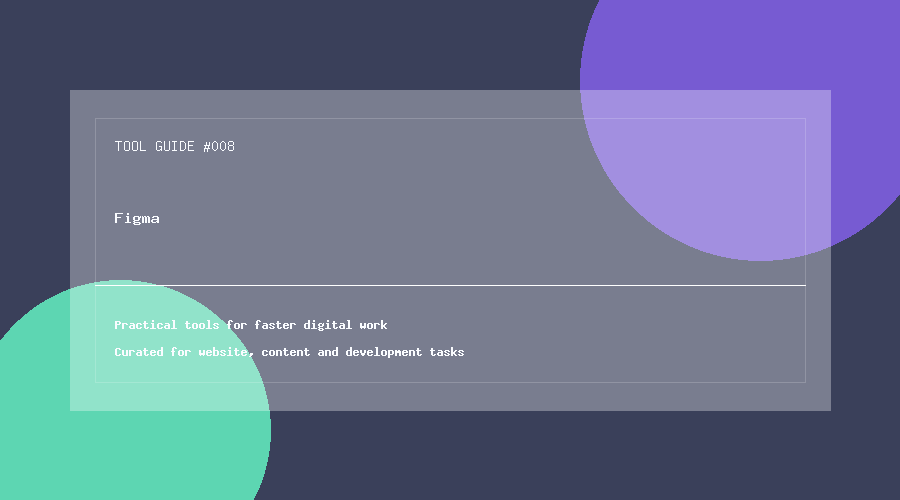 TOOL GUIDE #008

Figma

Practical tools for faster digital work

Curated for website, content and development tasks